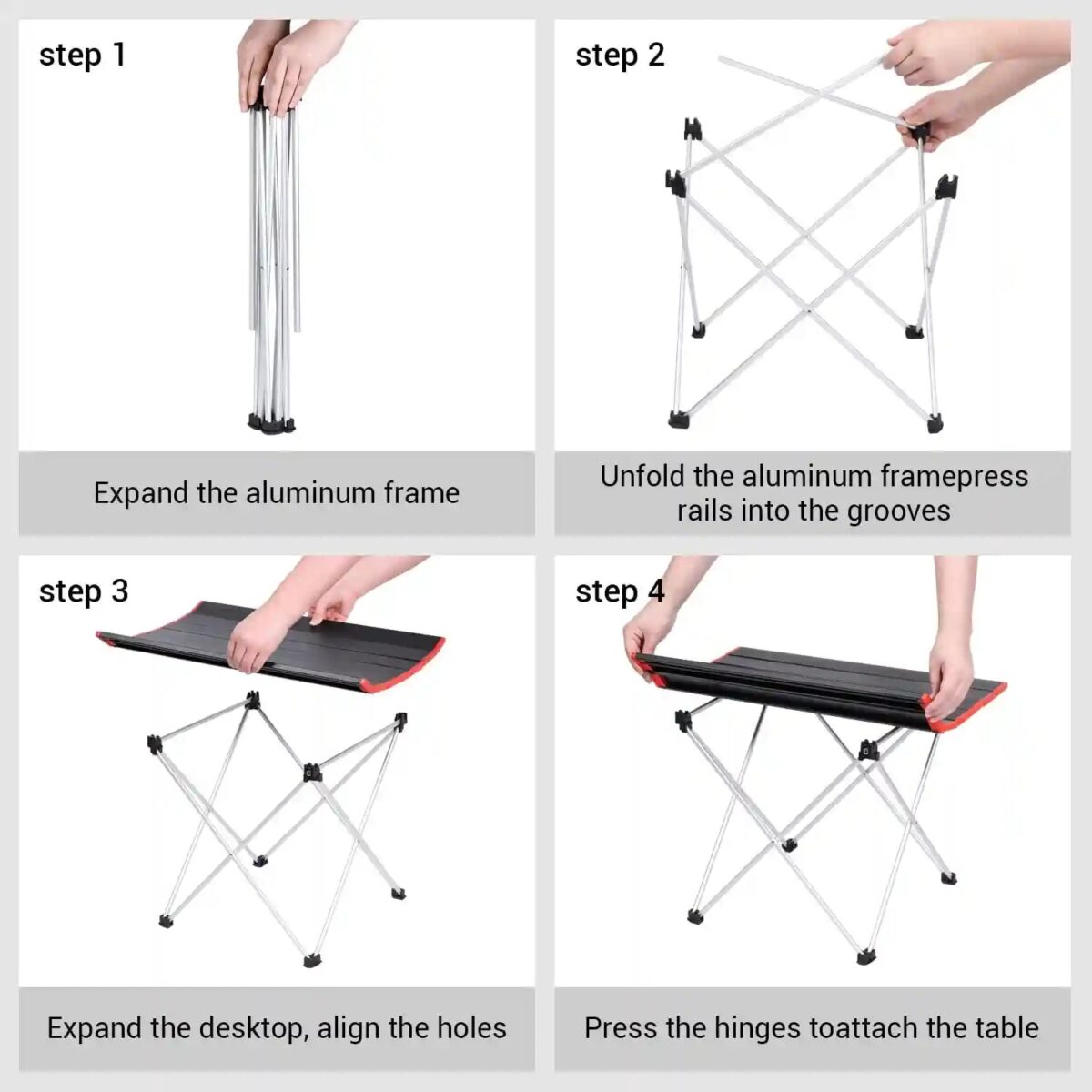 step 1

Expand the aluminum frame

step 2

Unfold the aluminum framepress rails into the grooves

step 3

Expand the desktop, align the holes

step 4

Press the hinges toattach the table